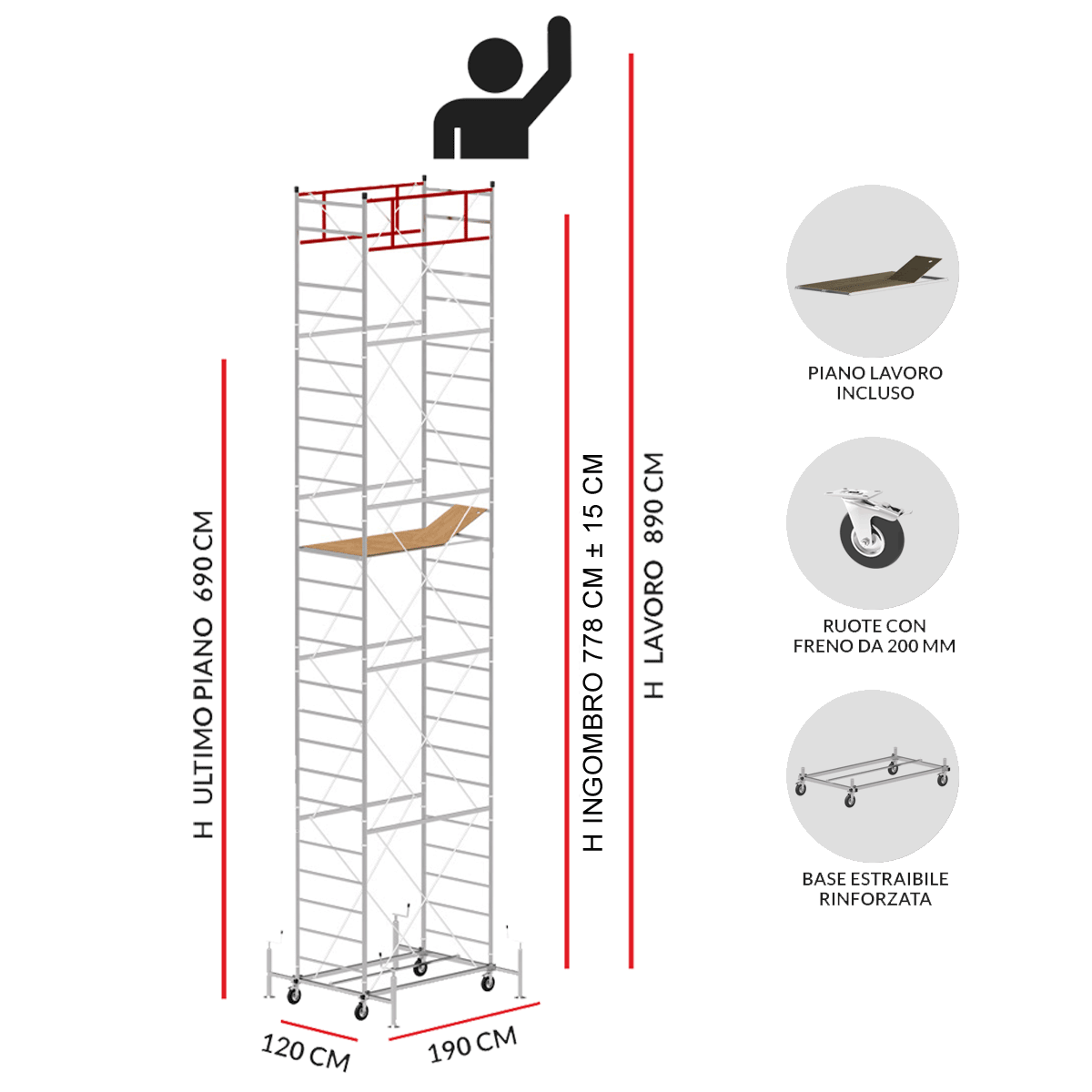 H ULTIMO PIANO 690 CM

H INGOMBRO 778 CM ± 15 CM

H LAVORO 890 CM

120 CM

190 CM

PIANO LAVORO INCLUSO

RUOTE CON FRENO DA 200 MM

BASE ESTRAIBILE RINFORZATA